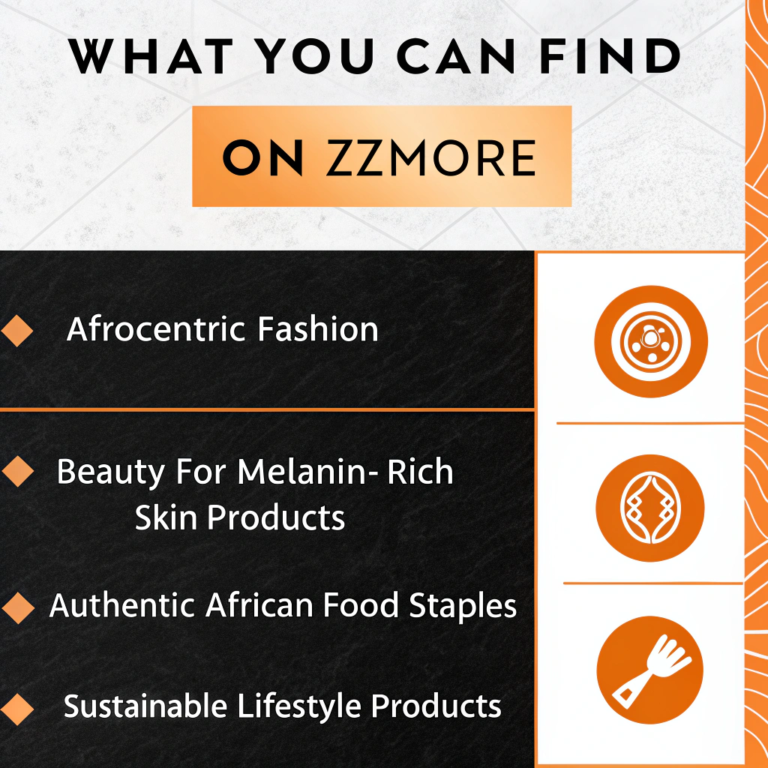 WHAT YOU CAN FIND

ON ZZMORE

Afrocentric Fashion

Beauty For Melanin- Rich Skin Products

Authentic African Food Staples

Sustainable Lifestyle Products