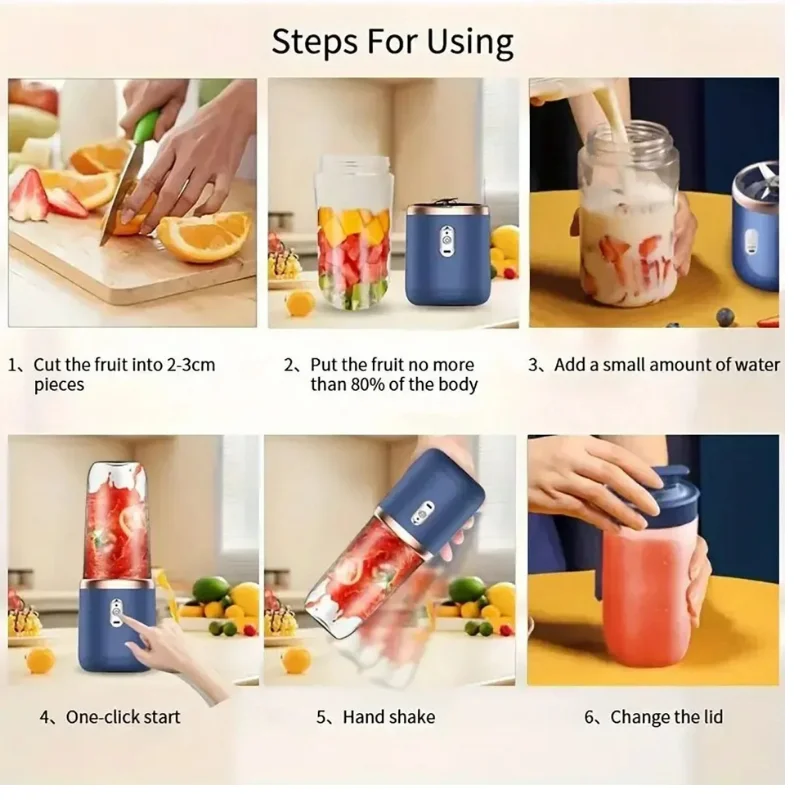 Steps For Using

1、Cut the fruit into 2-3cm pieces

2、Put the fruit no more than 80% of the body

3、Add a small amount of water

4、One-click start

5、Hand shake

6、Change the lid